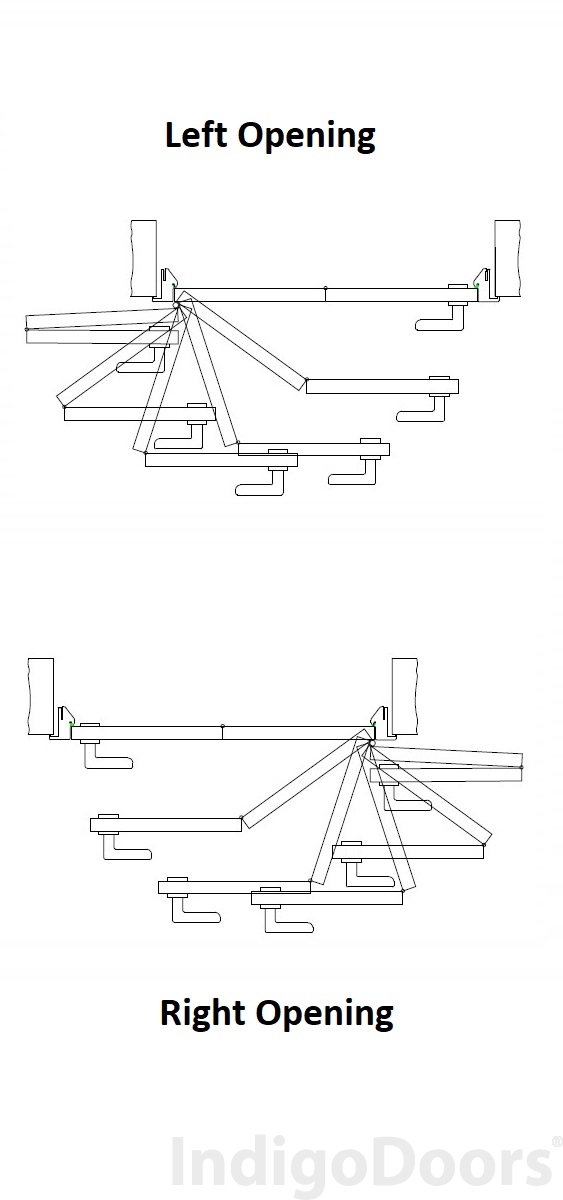 Left Opening

Right Opening

IndigoDoors®